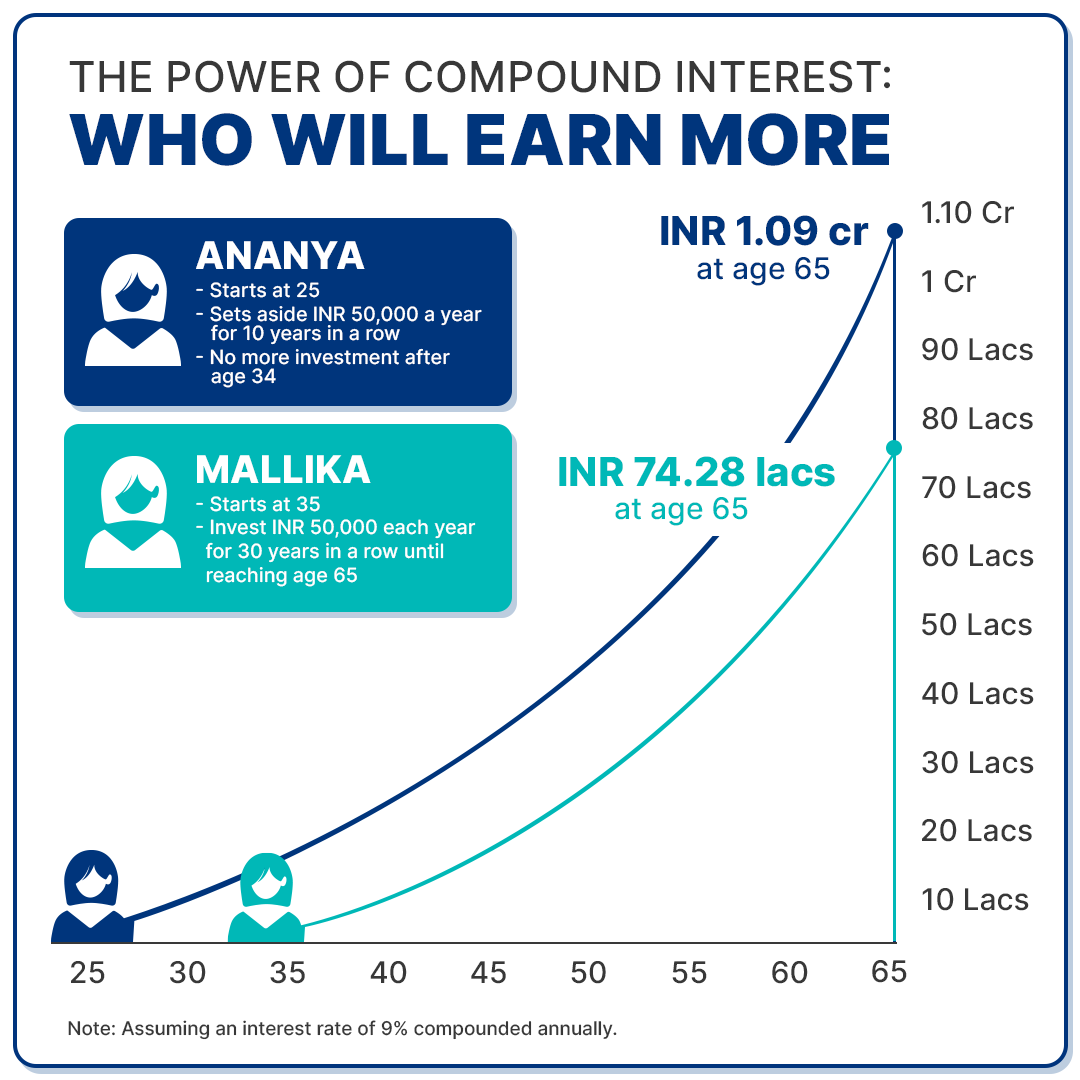 THE POWER OF COMPOUND INTEREST:
WHO WILL EARN MORE

ANANYA
- Starts at 25
- Sets aside INR 50,000 a year for 10 years in a row
- No more investment after age 34

MALLIKA
- Starts at 35
- Invest INR 50,000 each year for 30 years in a row until reaching age 65

INR 1.09 cr
at age 65

INR 74.28 lacs
at age 65

1.10 Cr
1 Cr
90 Lacs
80 Lacs
70 Lacs
60 Lacs
50 Lacs
40 Lacs
30 Lacs
20 Lacs
10 Lacs

25 30 35 40 45 50 55 60 65

Note: Assuming an interest rate of 9% compounded annually.