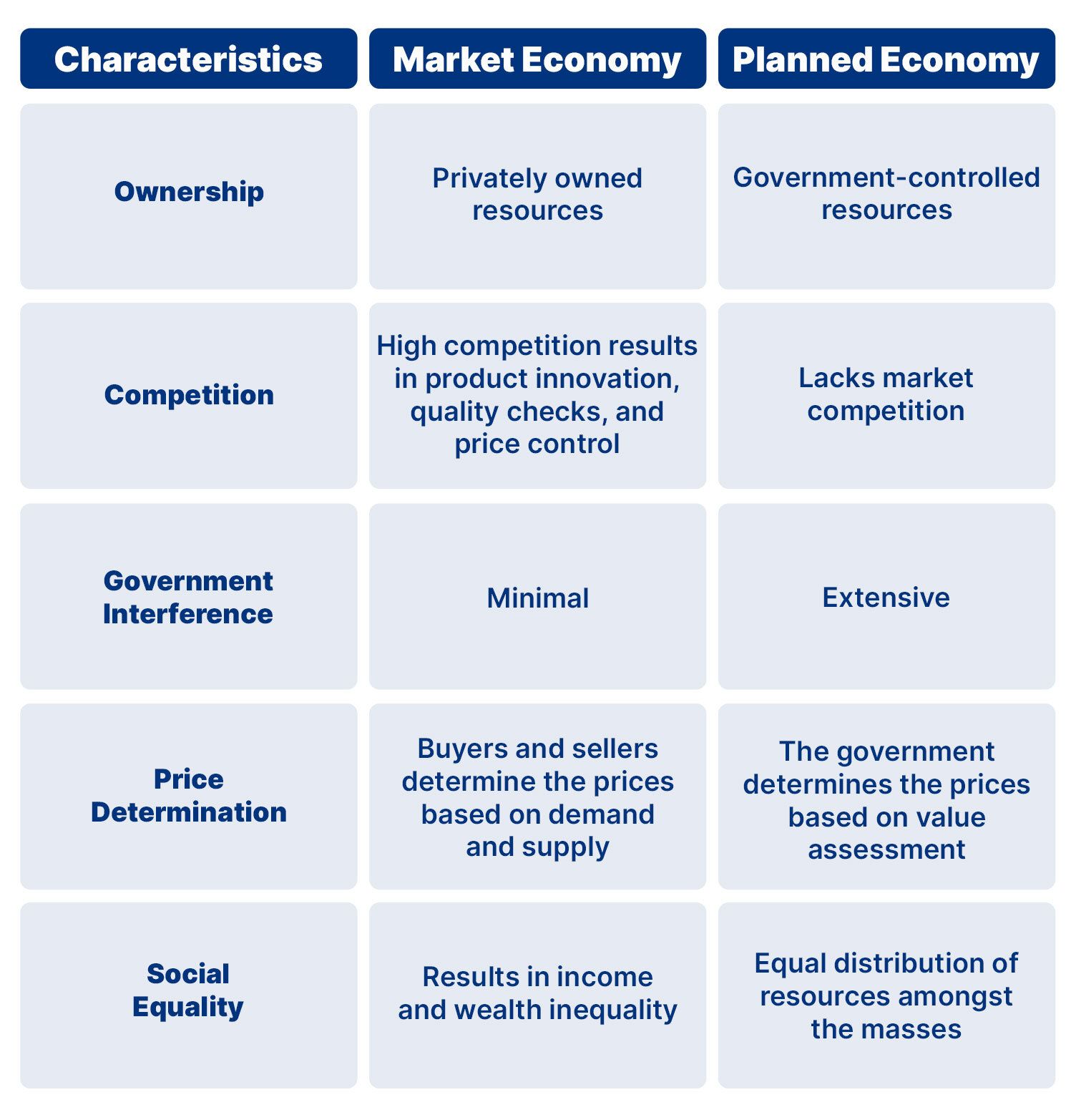 | Characteristics | Market Economy | Planned Economy |
|---|---|---|
| Ownership | Privately owned resources | Government-controlled resources |
| Competition | High competition results in product innovation, quality checks, and price control | Lacks market competition |
| Government Interference | Minimal | Extensive |
| Price Determination | Buyers and sellers determine the prices based on demand and supply | The government determines the prices based on value assessment |
| Social Equality | Results in income and wealth inequality | Equal distribution of resources amongst the masses |